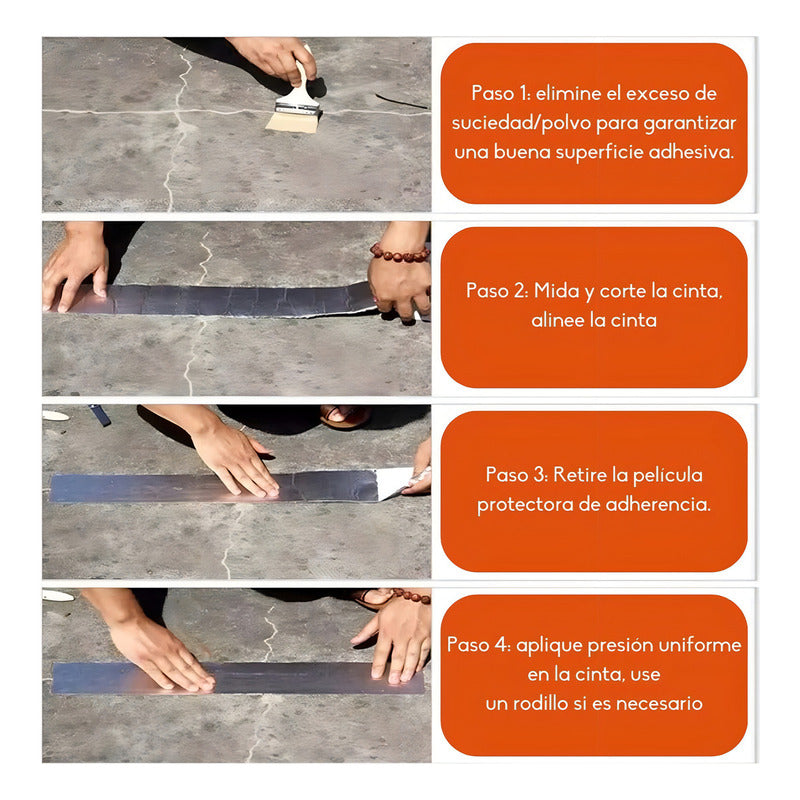 Paso 1: elimine el exceso de suciedad/polvo para garantizar una buena superficie adhesiva.

Paso 2: Mida y corte la cinta, alinee la cinta

Paso 3: Retire la película protectora de adherencia.

Paso 4: aplique presión uniforme en la cinta, use un rodillo si es necesario