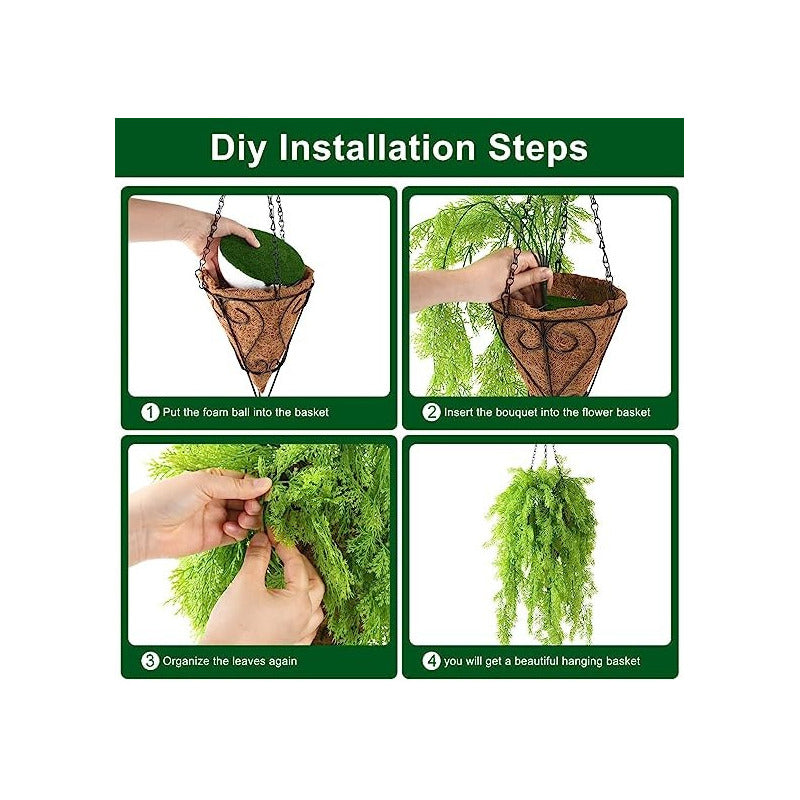 Diy Installation Steps

1 Put the foam ball into the basket

2 Insert the bouquet into the flower basket

3 Organize the leaves again

4 you will get a beautiful hanging basket