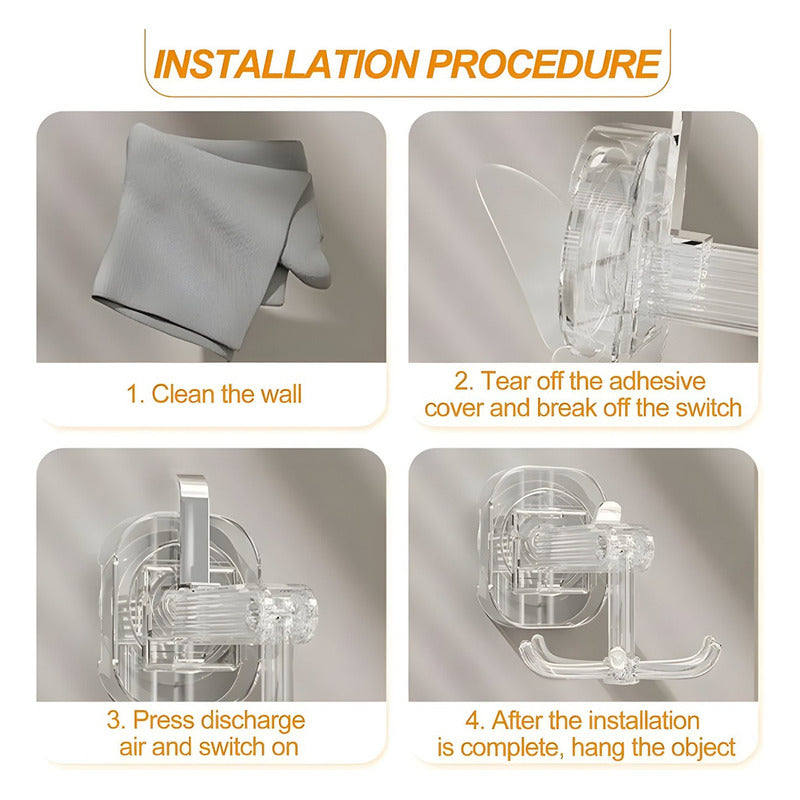 INSTALLATION PROCEDURE

1. Clean the wall

2. Tear off the adhesive cover and break off the switch

3. Press discharge air and switch on

4. After the installation is complete, hang the object