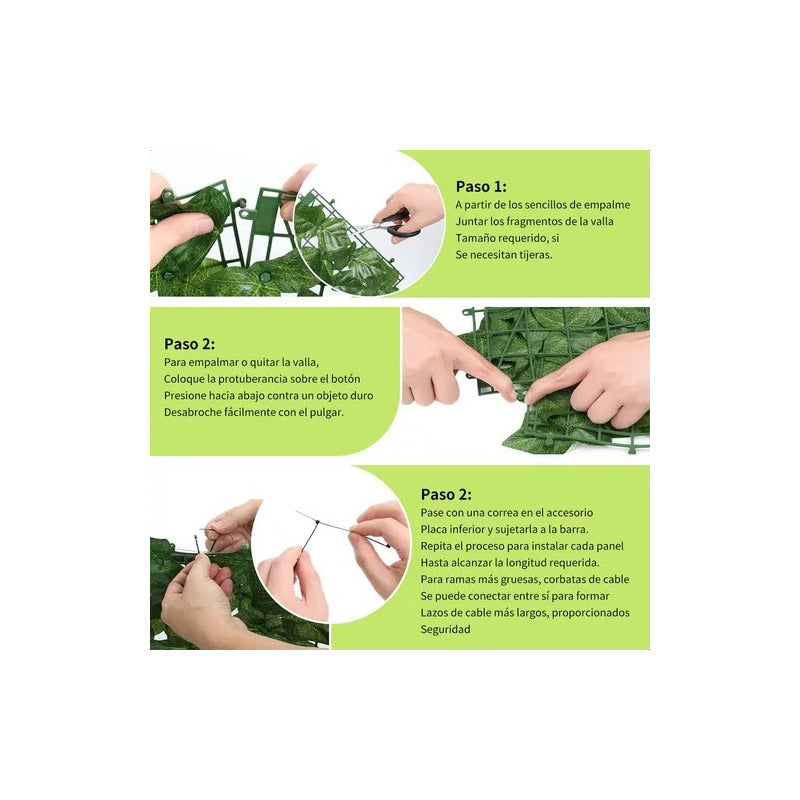 Paso 1:
A partir de los sencillos de empalme
Juntar los fragmentos de la valla
Tamaño requerido, si
Se necesitan tijeras.

Paso 2:
Para empalmar o quitar la valla,
Coloque la protuberancia sobre el botón
Presione hacia abajo contra un objeto duro
Desabroche fácilmente con el pulgar.

Paso 2:
Pase con una correa en el accesorio
Placa inferior y sujetarla a la barra.
Repita el proceso para instalar cada panel
Hasta alcanzar la longitud requerida.
Para ramas más gruesas, corbatas de cable
Se puede conectar entre sí para formar
Lazos de cable más largos, proporcionados
Seguridad